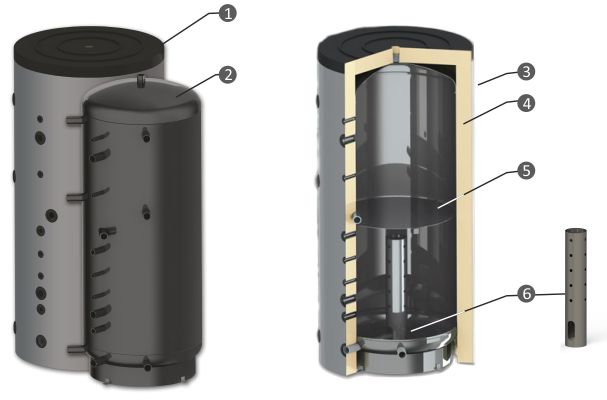 1
2
3
4
5
6