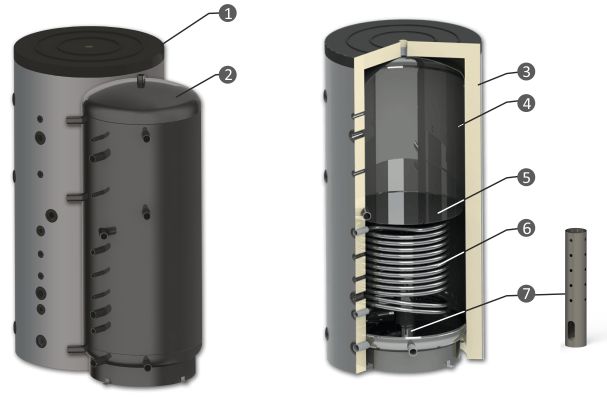 1
2
3
4
5
6
7