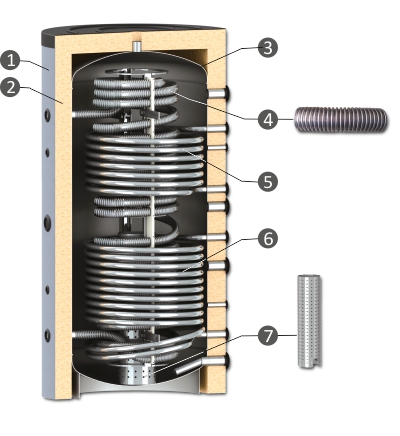 1
2
3
4
5
6
7